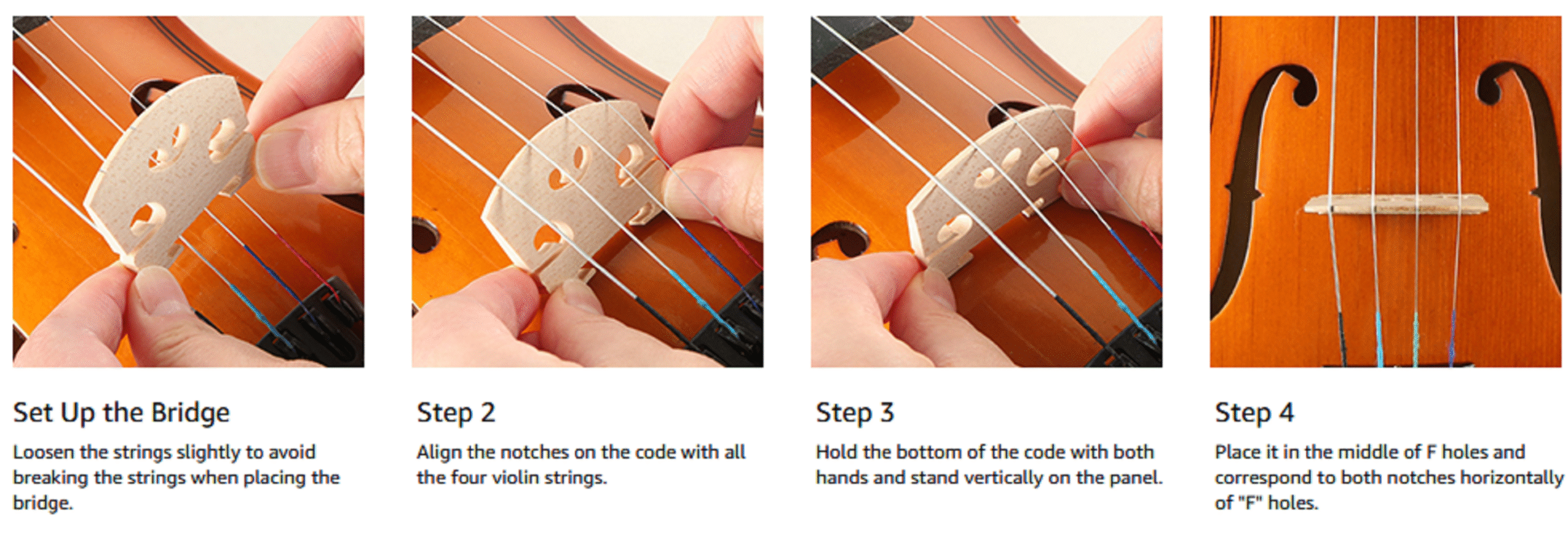 Set Up the Bridge

Loosen the strings slightly to avoid breaking the strings when placing the bridge.

Step 2

Align the notches on the code with all the four violin strings.

Step 3

Hold the bottom of the code with both hands and stand vertically on the panel.

Step 4

Place it in the middle of F holes and correspond to both notches horizontally of "F" holes.