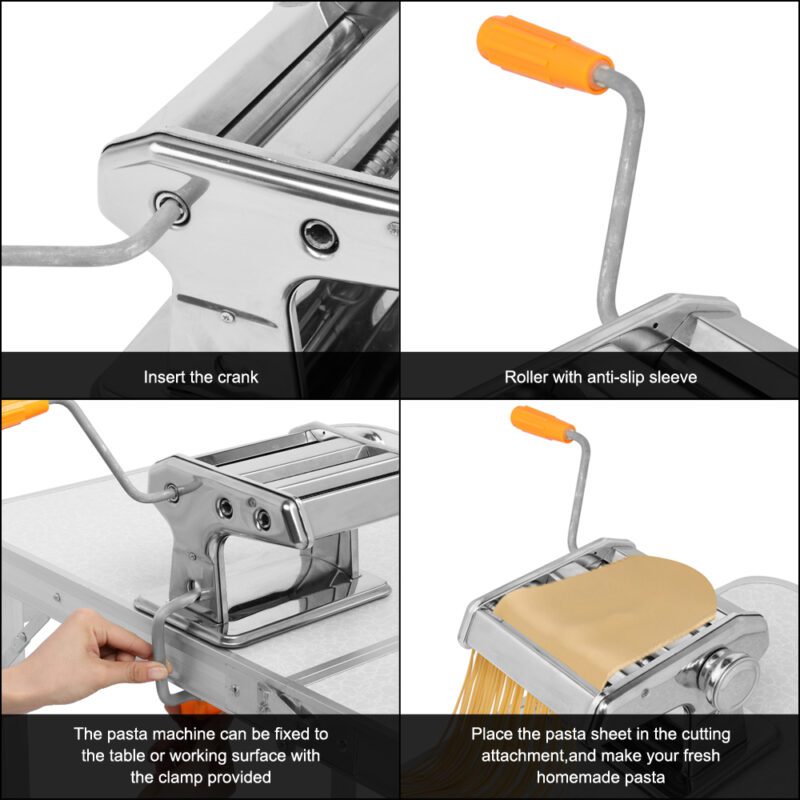 Insert the crank

Roller with anti-slip sleeve

The pasta machine can be fixed to the table or working surface with the clamp provided

Place the pasta sheet in the cutting attachment,and make your fresh homemade pasta