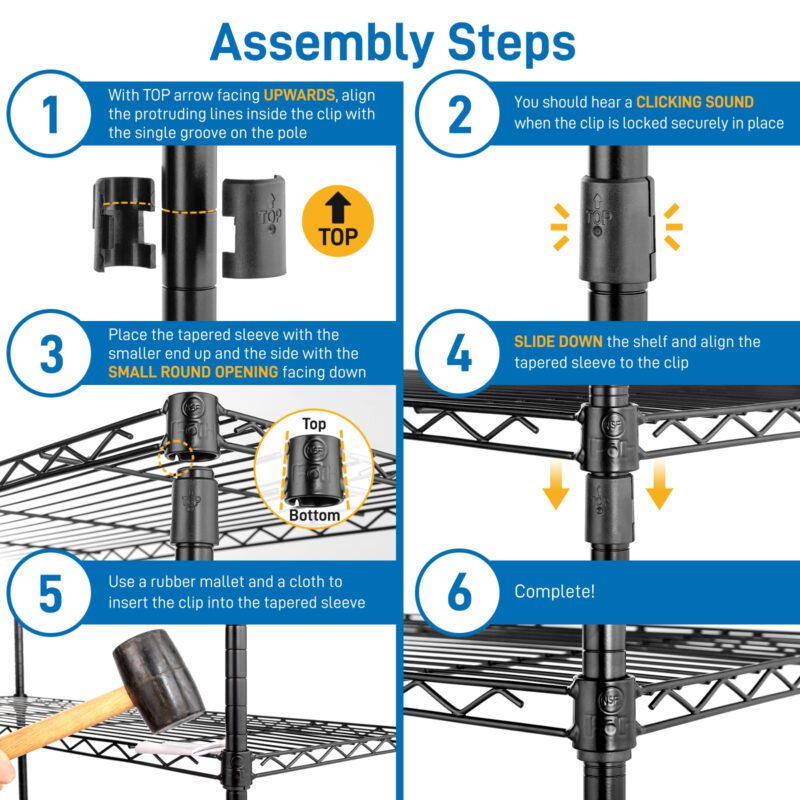 Assembly Steps

1
With TOP arrow facing UPWARDS, align the protruding lines inside the clip with the single groove on the pole

TOP

TOP

2
You should hear a CLICKING SOUND when the clip is locked securely in place

TOP

3
Place the tapered sleeve with the smaller end up and the side with the SMALL ROUND OPENING facing down

Top

Bottom

4
SLIDE DOWN the shelf and align the tapered sleeve to the clip

5
Use a rubber mallet and a cloth to insert the clip into the tapered sleeve

6
Complete!