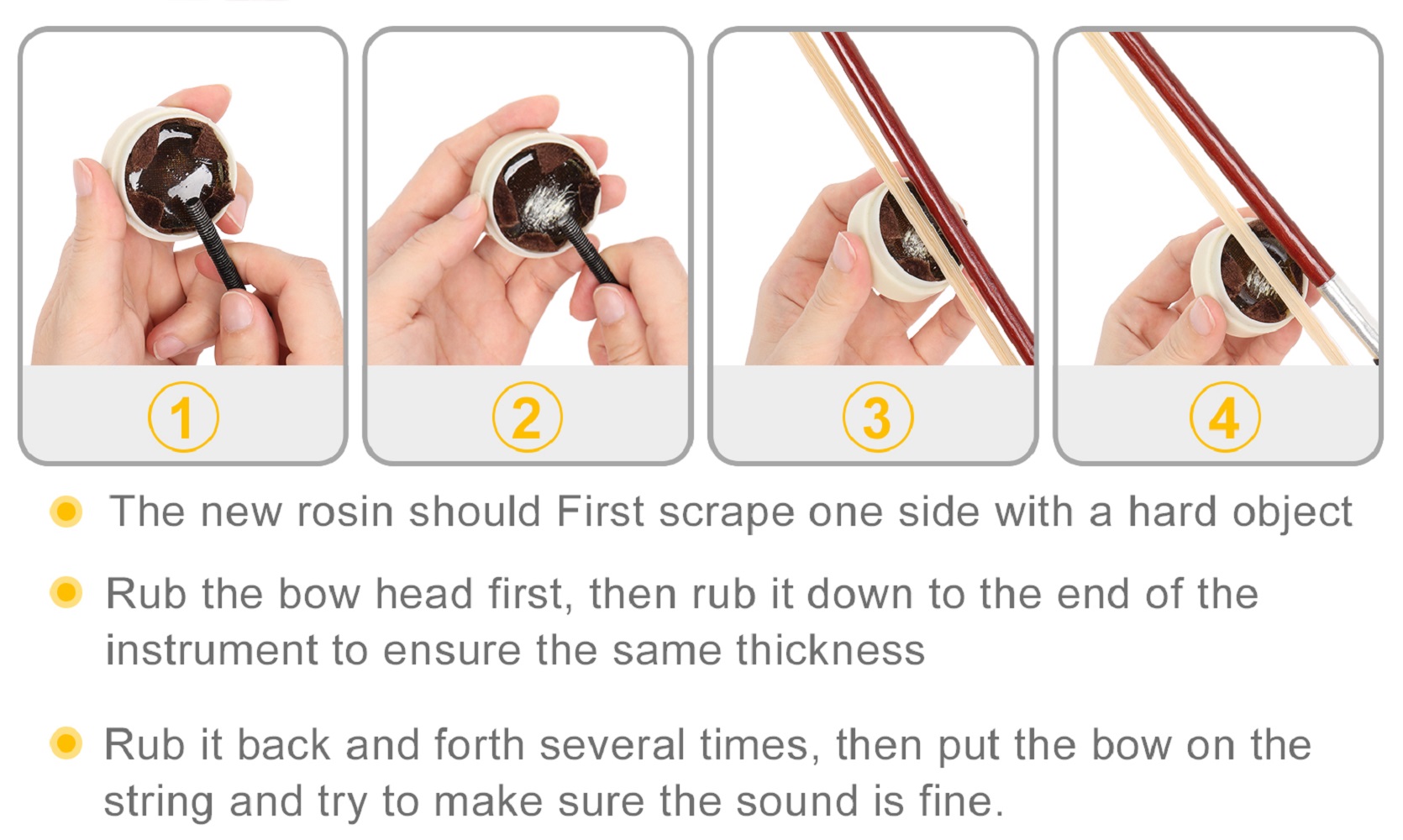 1

2

3

4

The new rosin should First scrape one side with a hard object

Rub the bow head first, then rub it down to the end of the instrument to ensure the same thickness

Rub it back and forth several times, then put the bow on the string and try to make sure the sound is fine.