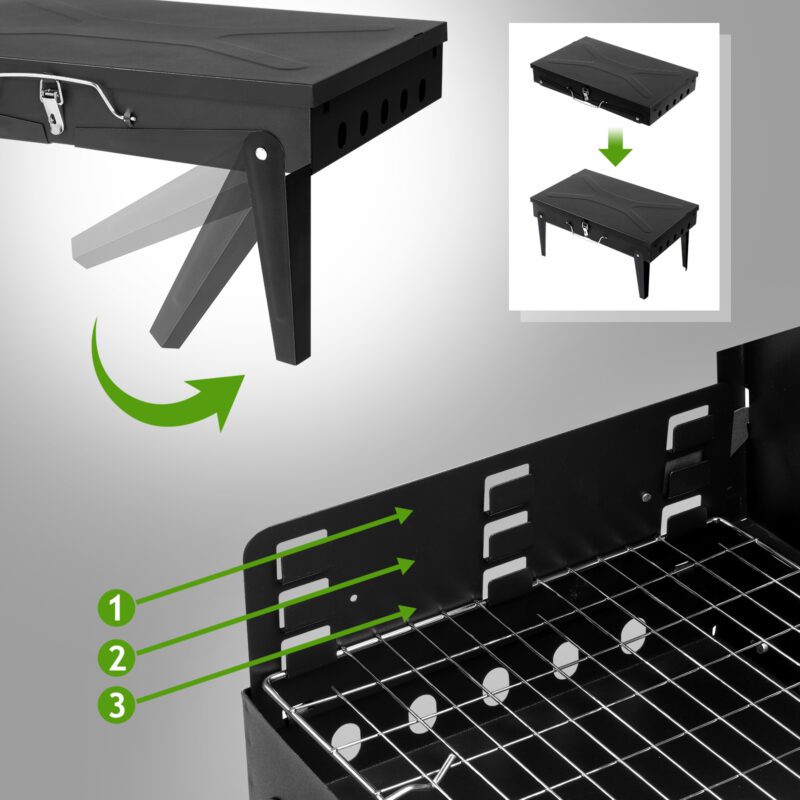 1
2
3