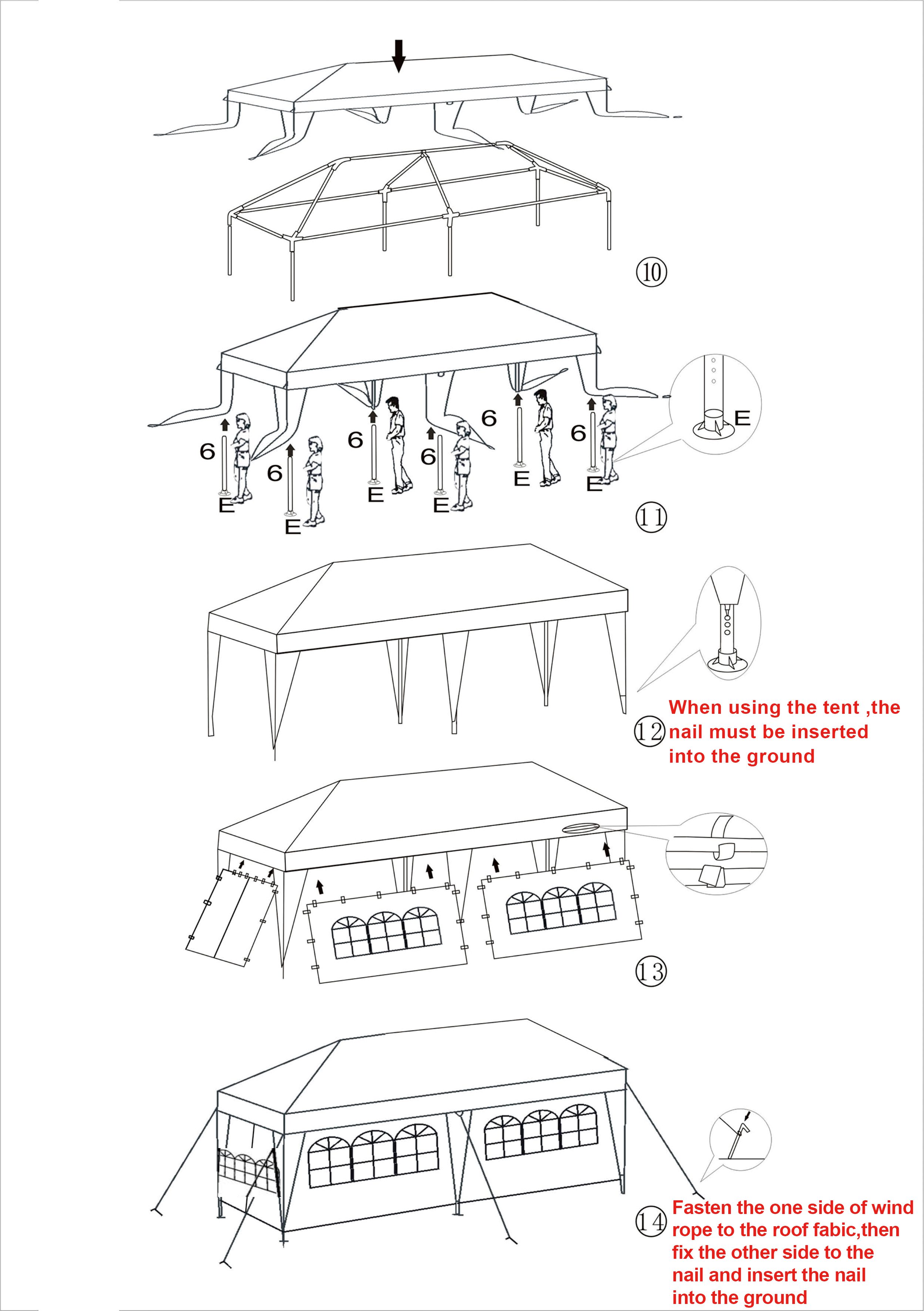 ⑩

6
E
6
E
6
E
6
E
6
E
6
E
E
⑪

⑫ When using the tent ,the nail must be inserted into the ground

⑬

⑭ Fasten the one side of wind rope to the roof fabic,then fix the other side to the nail and insert the nail into the ground