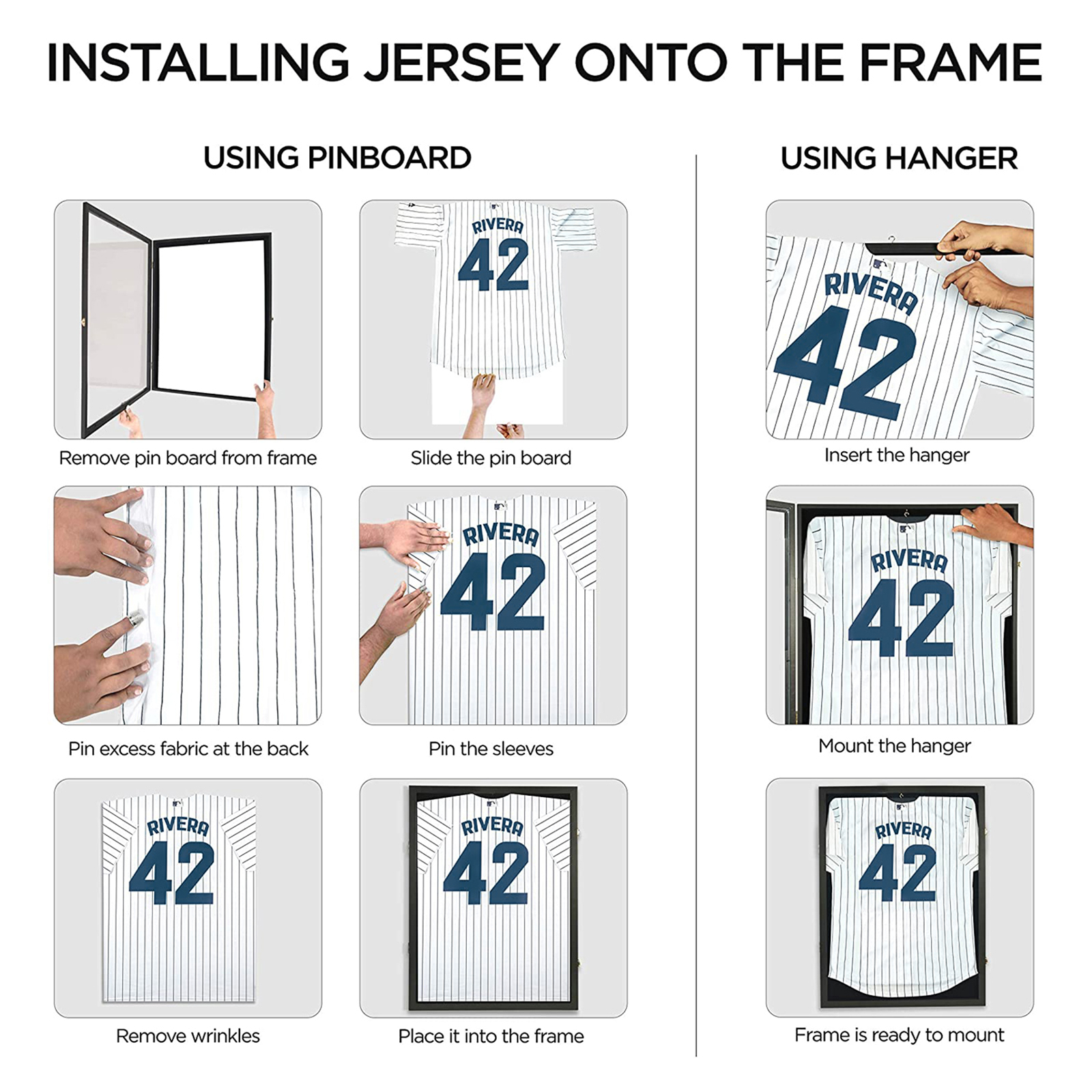 INSTALLING JERSEY ONTO THE FRAME

USING PINBOARD

Remove pin board from frame

RIVERA 42

Slide the pin board

Pin excess fabric at the back

RIVERA 42

Pin the sleeves

RIVERA 42

Remove wrinkles

RIVERA 42

Place it into the frame

USING HANGER

RIVERA 42

Insert the hanger

RIVERA 42

Mount the hanger

RIVERA 42

Frame is ready to mount